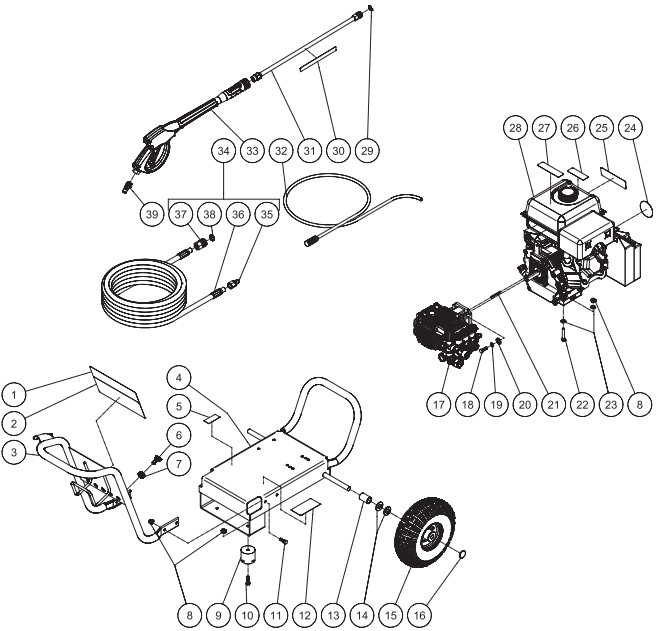 34 33 32 31 30 29
39 37 38 36 35
28 27 26 25 24
17 18 19 20 21 22 23 8
1
2
3
4
5
6
7
8 9 10 11 12 13 14 15 16